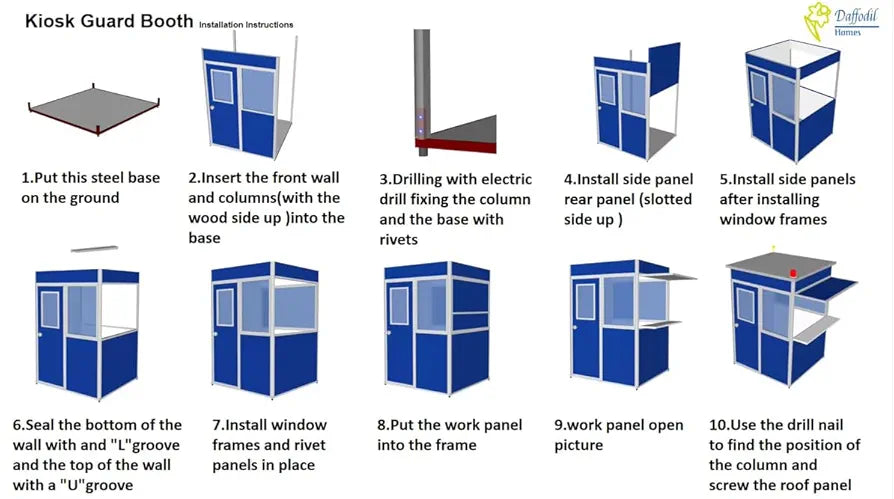 Kiosk Guard Booth Installation Instructions

Daffodil Homes

1.Put this steel base on the ground

2.Insert the front wall and columns(with the wood side up )into the base

3.Drilling with electric drill fixing the column and the base with rivets

4.Install side panel rear panel (slotted side up )

5.Install side panels after installing window frames

6.Seal the bottom of the wall with and "L"groove and the top of the wall with a "U"groove

7.Install window frames and rivet panels in place

8.Put the work panel into the frame

9.work panel open picture

10.Use the drill nail to find the position of the column and screw the roof panel